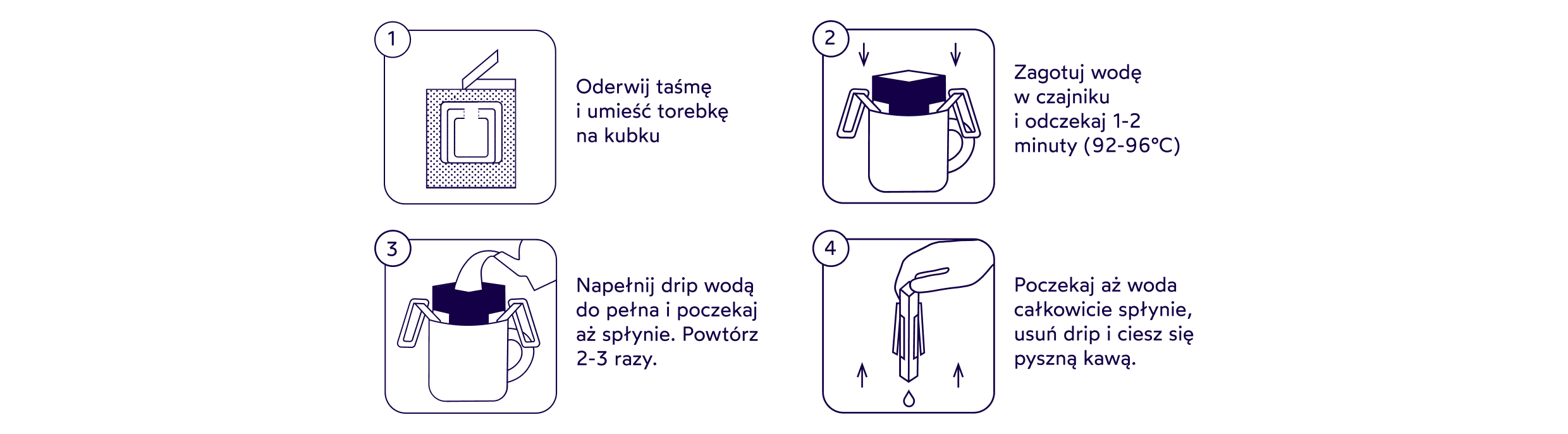 1

Oderwij taśmę i umieść torebkę na kubku

2

Zagotuj wodę w czajniku i odczekaj 1-2 minuty (92-96°C)

3

Napełnij drip wodą do pełna i poczekaj aż spłynie. Powtórz 2-3 razy.

4

Poczekaj aż woda całkowicie spłynie, usuń drip i ciesz się pyszną kawą.